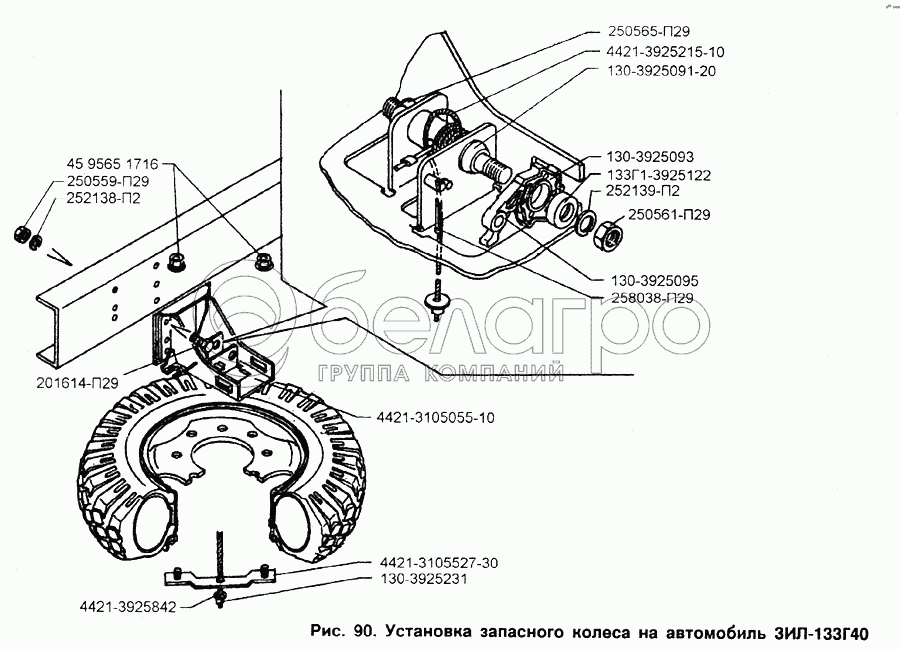 250565-П29
4421-3925215-10
130-3925091-20
130-3925093
133Г1-3925122
252139-П2
250561-П29
130-3925095
258038-П29
45 9565 1716
250559-П29
252138-П2
201614-П29
4421-3105055-10
4421-3105527-30
130-3925231
4421-3925842
белагро
ГРУППА КОМПАНИЙ
Рис. 90. Установка запасного колеса на автомобиль ЗИЛ-133Г40